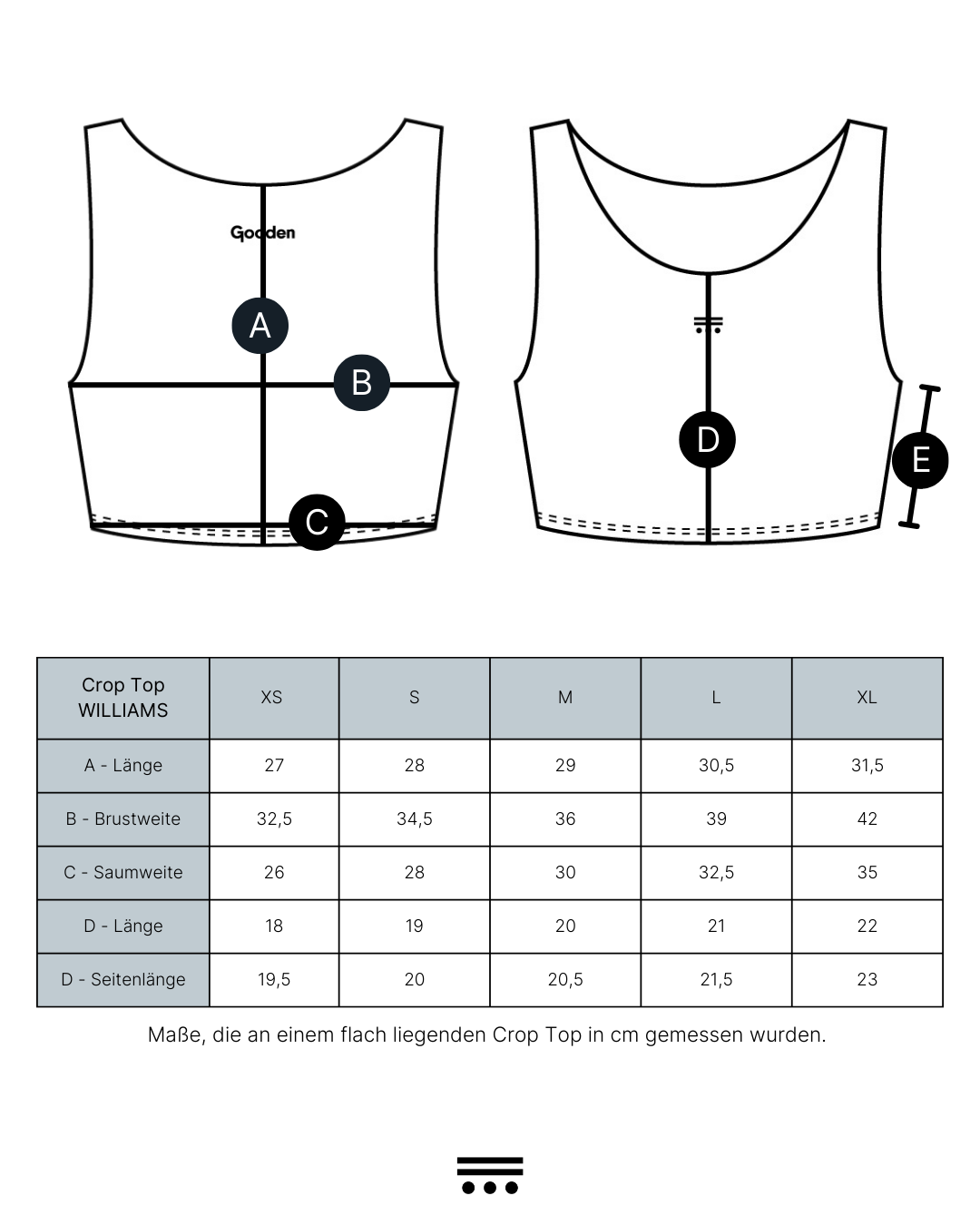 Gooden

A

B

C

D

E

| Crop Top WILLIAMS | XS | S | M | L | XL |
|---|---|---|---|---|---|
| A - Länge | 27 | 28 | 29 | 30,5 | 31,5 |
| B - Brustweite | 32,5 | 34,5 | 36 | 39 | 42 |
| C - Saumweite | 26 | 28 | 30 | 32,5 | 35 |
| D - Länge | 18 | 19 | 20 | 21 | 22 |
| D - Seitenlänge | 19,5 | 20 | 20,5 | 21,5 | 23 |

Maße, die an einem flach liegenden Crop Top in cm gemessen wurden.